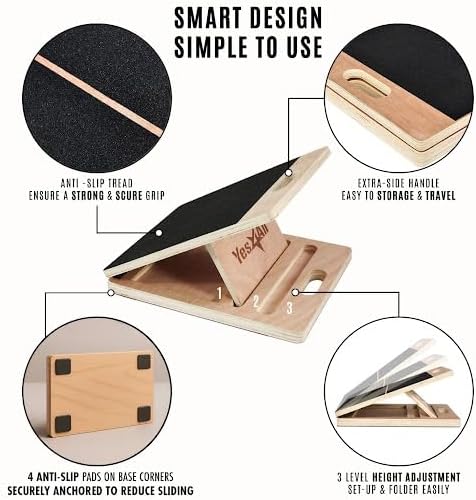 SMART DESIGN
SIMPLE TO USE

ANTI -SLIP TREAD
ENSURE A STRONG & SCURE GRIP

EXTRA-SIDE HANDLE
EASY TO STORAGE & TRAVEL

Yes4All

1 2 3

4 ANTI-SLIP PADS ON BASE CORNERS
SECURELY ANCHORED TO REDUCE SLIDING

3 LEVEL HEIGHT ADJUSTMENT
SET-UP & FOLDER EASILY