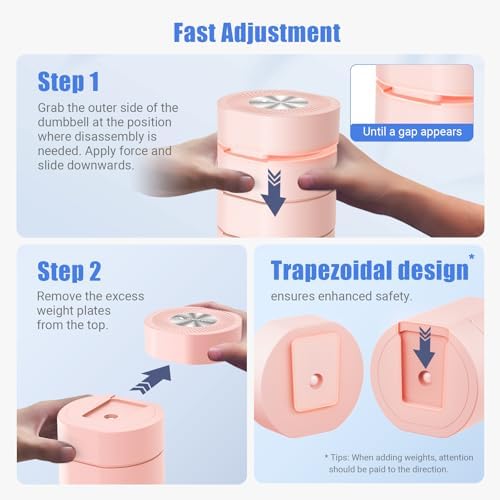 Fast Adjustment

Step 1
Grab the outer side of the dumbbell at the position where disassembly is needed. Apply force and slide downwards.

Until a gap appears

Step 2
Remove the excess weight plates from the top.

Trapezoidal design*
ensures enhanced safety.

* Tips: When adding weights, attention should be paid to the direction.