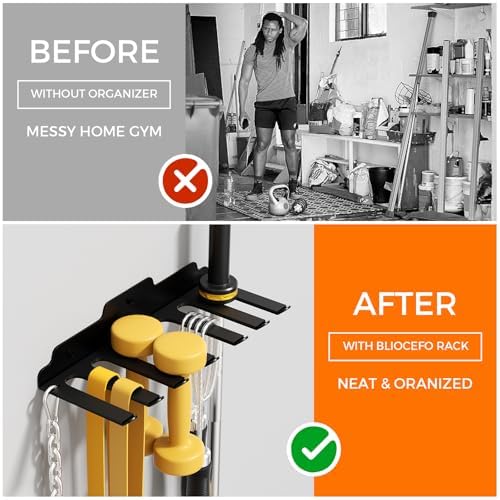 BEFORE

WITHOUT ORGANIZER

MESSY HOME GYM

AFTER

WITH BLIOCEFO RACK

NEAT & ORANIZED