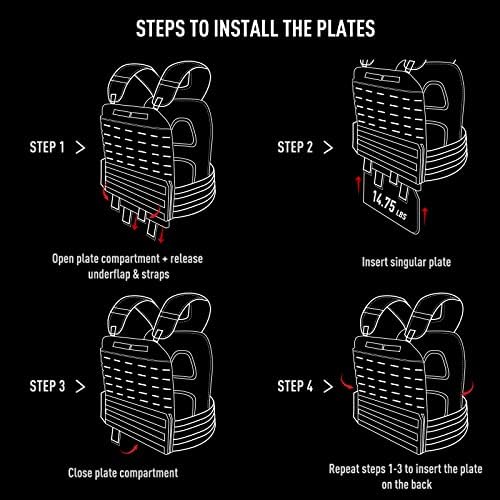 STEPS TO INSTALL THE PLATES

STEP 1 >

Open plate compartment + release underflap & straps

STEP 2 >

14.75 LBS

Insert singular plate

STEP 3 >

Close plate compartment

STEP 4 >

Repeat steps 1-3 to insert the plate on the back