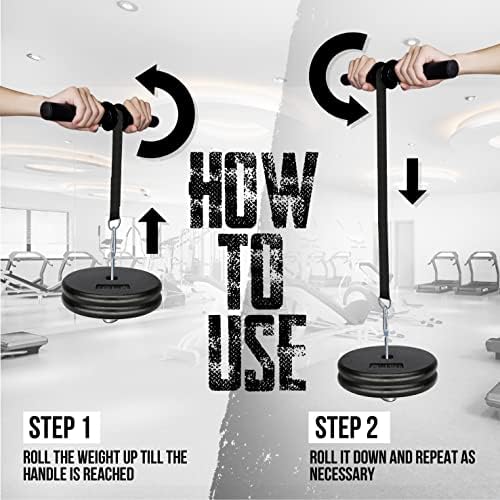 HOW TO USE

STEP 1

ROLL THE WEIGHT UP TILL THE HANDLE IS REACHED

STEP 2

ROLL IT DOWN AND REPEAT AS NECESSARY