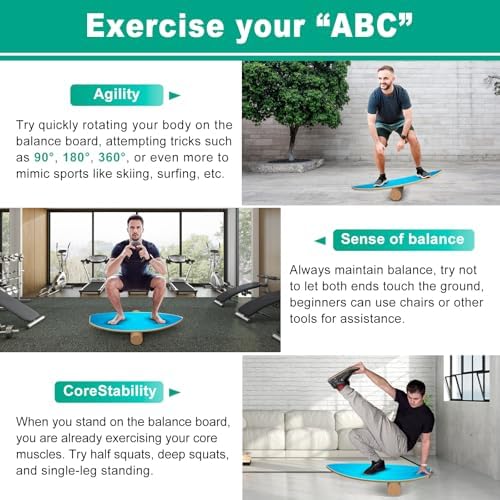 Exercise your “ABC”

Agility

Try quickly rotating your body on the balance board, attempting tricks such as 90°, 180°, 360°, or even more to mimic sports like skiing, surfing, etc.

Sense of balance

Always maintain balance, try not to let both ends touch the ground, beginners can use chairs or other tools for assistance.

CoreStability

When you stand on the balance board, you are already exercising your core muscles. Try half squats, deep squats, and single-leg standing.