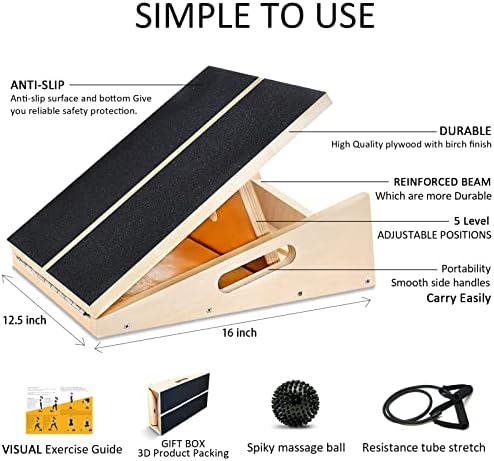 SIMPLE TO USE

ANTI-SLIP
Anti-slip surface and bottom Give you reliable safety protection.

DURABLE
High Quality plywood with birch finish

REINFORCED BEAM
Which are more Durable

5 Level
ADJUSTABLE POSITIONS

Portability
Smooth side handles
Carry Easily

12.5 inch

16 inch

VISUAL Exercise Guide

GIFT BOX
3D Product Packing

Spiky massage ball

Resistance tube stretch