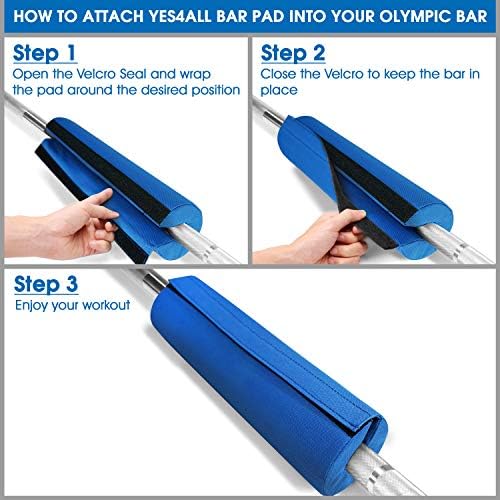 HOW TO ATTACH YES4ALL BAR PAD INTO YOUR OLYMPIC BAR

Step 1
Open the Velcro Seal and wrap the pad around the desired position

Step 2
Close the Velcro to keep the bar in place

Step 3
Enjoy your workout