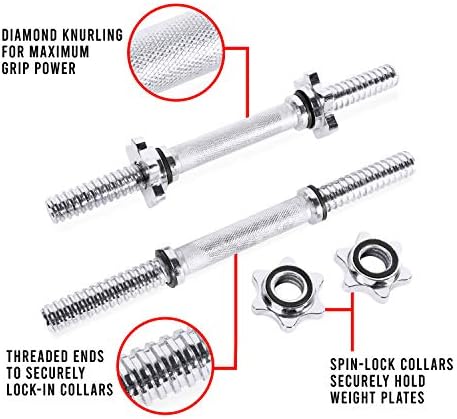 DIAMOND KNURLING FOR MAXIMUM GRIP POWER

THREADED ENDS TO SECURELY LOCK-IN COLLARS

SPIN-LOCK COLLARS SECURELY HOLD WEIGHT PLATES