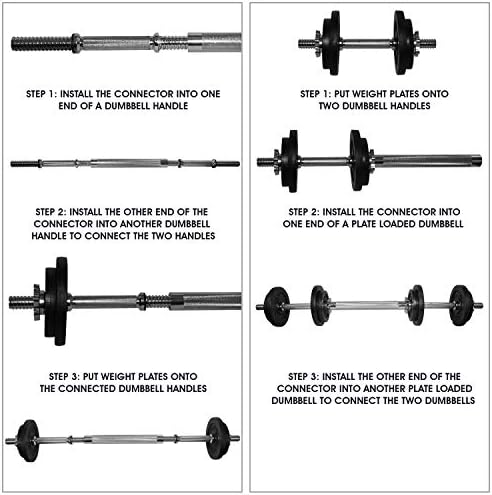 STEP 1: INSTALL THE CONNECTOR INTO ONE END OF A DUMBBELL HANDLE

STEP 2: INSTALL THE OTHER END OF THE CONNECTOR INTO ANOTHER DUMBBELL HANDLE TO CONNECT THE TWO HANDLES

STEP 3: PUT WEIGHT PLATES ONTO THE CONNECTED DUMBBELL HANDLES

STEP 1: PUT WEIGHT PLATES ONTO TWO DUMBBELL HANDLES

STEP 2: INSTALL THE CONNECTOR INTO ONE END OF A PLATE LOADED DUMBBELL

STEP 3: INSTALL THE OTHER END OF THE CONNECTOR INTO ANOTHER PLATE LOADED DUMBBELL TO CONNECT THE TWO DUMBBELLS