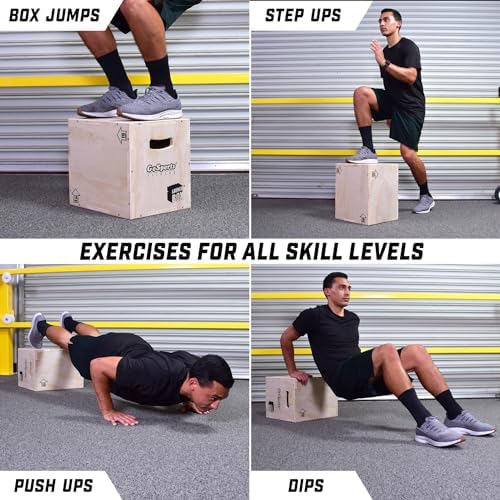 BOX JUMPS

STEP UPS

GoSports

EXERCISES FOR ALL SKILL LEVELS

PUSH UPS

DIPS