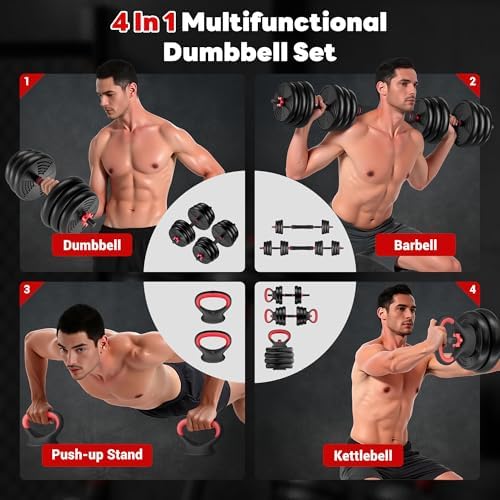 4 In 1 Multifunctional Dumbbell Set

1

Dumbbell

2

Barbell

3

Push-up Stand

4

Kettlebell