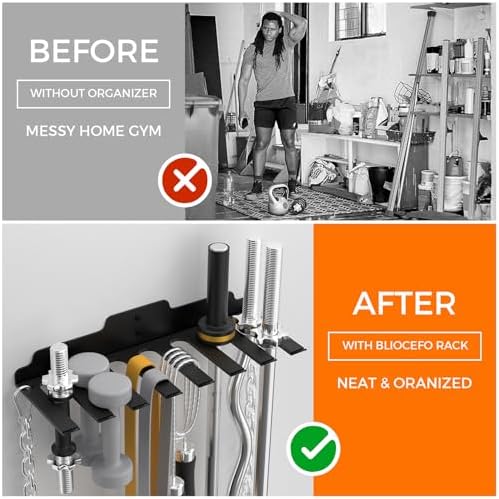 BEFORE

WITHOUT ORGANIZER

MESSY HOME GYM

AFTER

WITH BLIOCEFO RACK

NEAT & ORANIZED