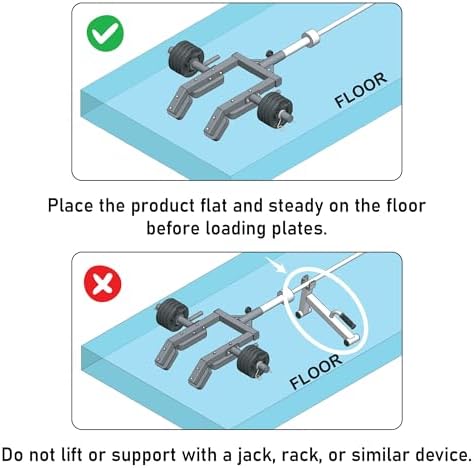 FLOOR

Place the product flat and steady on the floor before loading plates.

FLOOR

Do not lift or support with a jack, rack, or similar device.