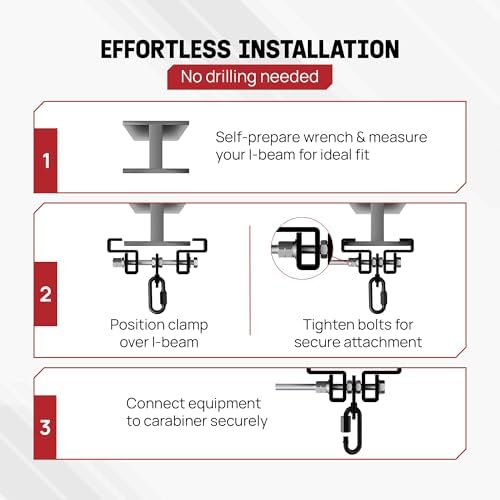 EFFORTLESS INSTALLATION
No drilling needed

1
Self-prepare wrench & measure your I-beam for ideal fit

2
Position clamp over I-beam

Tighten bolts for secure attachment

3
Connect equipment to carabiner securely