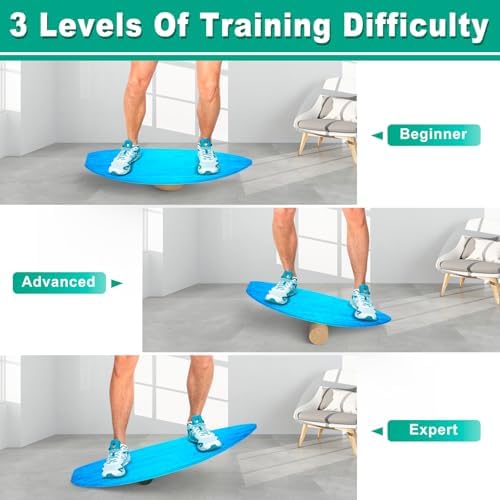 3 Levels Of Training Difficulty

Beginner

Advanced

Expert