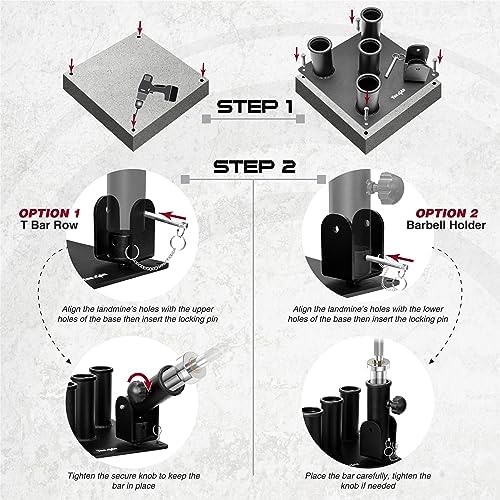 STEP 1

STEP 2

OPTION 1
T Bar Row

Align the landmine's holes with the upper holes of the base then insert the locking pin

Tighten the secure knob to keep the bar in place

OPTION 2
Barbell Holder

Align the landmine's holes with the lower holes of the base then insert the locking pin

Place the bar carefully, tighten the knob if needed