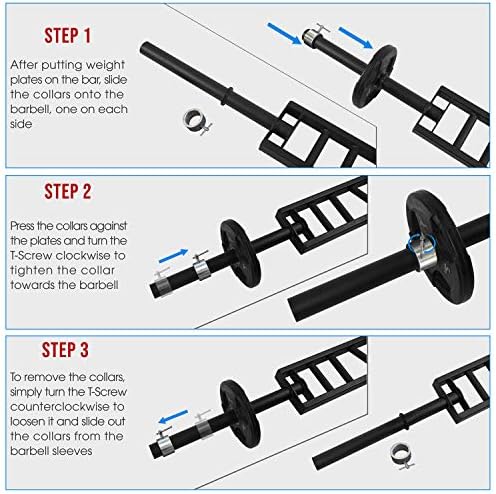 STEP 1

After putting weight plates on the bar, slide the collars onto the barbell, one on each side

STEP 2

Press the collars against the plates and turn the T-Screw clockwise to tighten the collar towards the barbell

STEP 3

To remove the collars, simply turn the T-Screw counterclockwise to loosen it and slide out the collars from the barbell sleeves