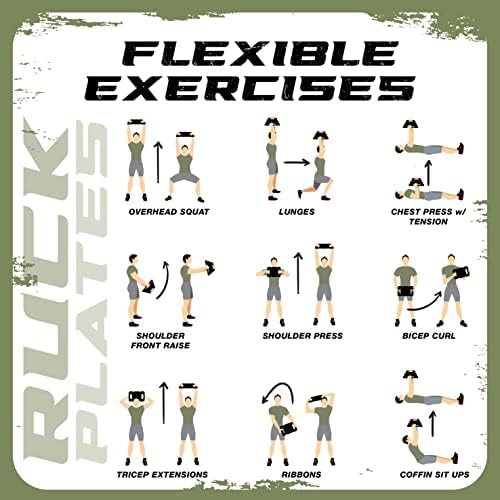 FLEXIBLE EXERCISES

RUCK PLATES

OVERHEAD SQUAT

LUNGES

CHEST PRESS w/ TENSION

SHOULDER FRONT RAISE

SHOULDER PRESS

BICEP CURL

TRICEP EXTENSIONS

RIBBONS

COFFIN SIT UPS