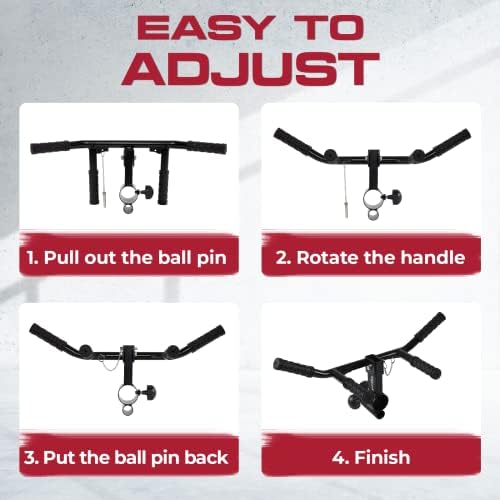 EASY TO ADJUST

1. Pull out the ball pin

2. Rotate the handle

3. Put the ball pin back

4. Finish