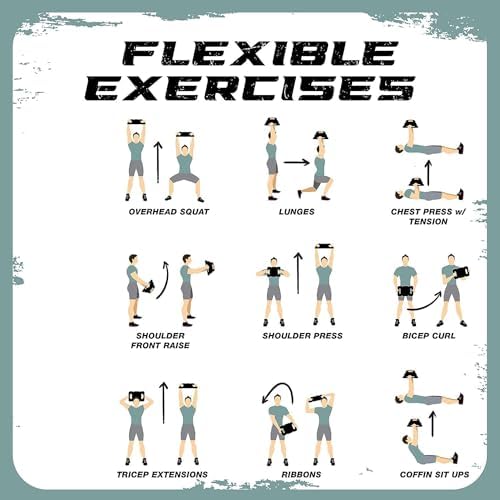 FLEXIBLE EXERCISES

OVERHEAD SQUAT

LUNGES

CHEST PRESS w/ TENSION

SHOULDER FRONT RAISE

SHOULDER PRESS

BICEP CURL

TRICEP EXTENSIONS

RIBBONS

COFFIN SIT UPS