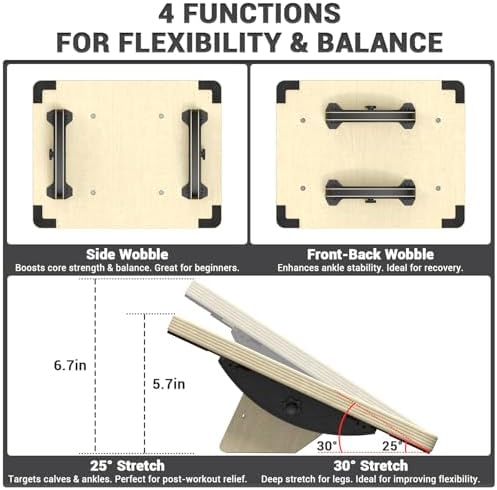 4 FUNCTIONS
FOR FLEXIBILITY & BALANCE

Side Wobble
Boosts core strength & balance. Great for beginners.

Front-Back Wobble
Enhances ankle stability. Ideal for recovery.

6.7in

5.7in

30°

25°

25° Stretch
Targets calves & ankles. Perfect for post-workout relief.

30° Stretch
Deep stretch for legs. Ideal for improving flexibility.