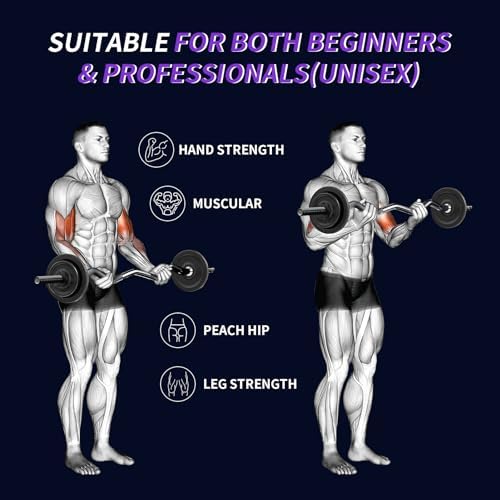 SUITABLE FOR BOTH BEGINNERS & PROFESSIONALS(UNISEX)

HAND STRENGTH

MUSCULAR

PEACH HIP

LEG STRENGTH